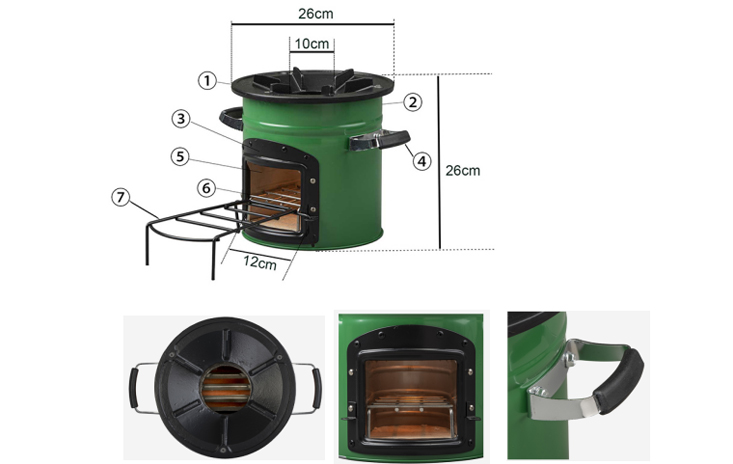 26cm

10cm

①
②
③
④
⑤
⑥
⑦

26cm

12cm